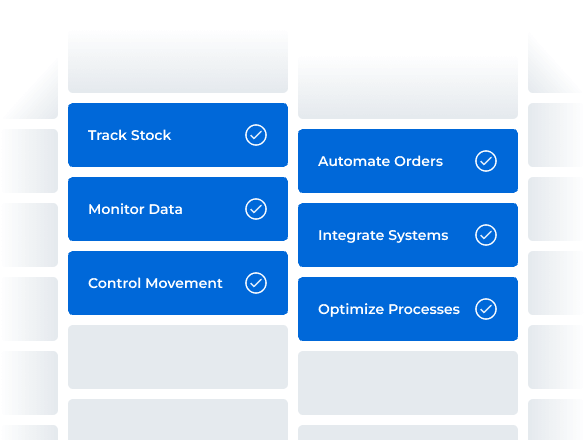 Track Stock

Monitor Data

Control Movement

Automate Orders

Integrate Systems

Optimize Processes